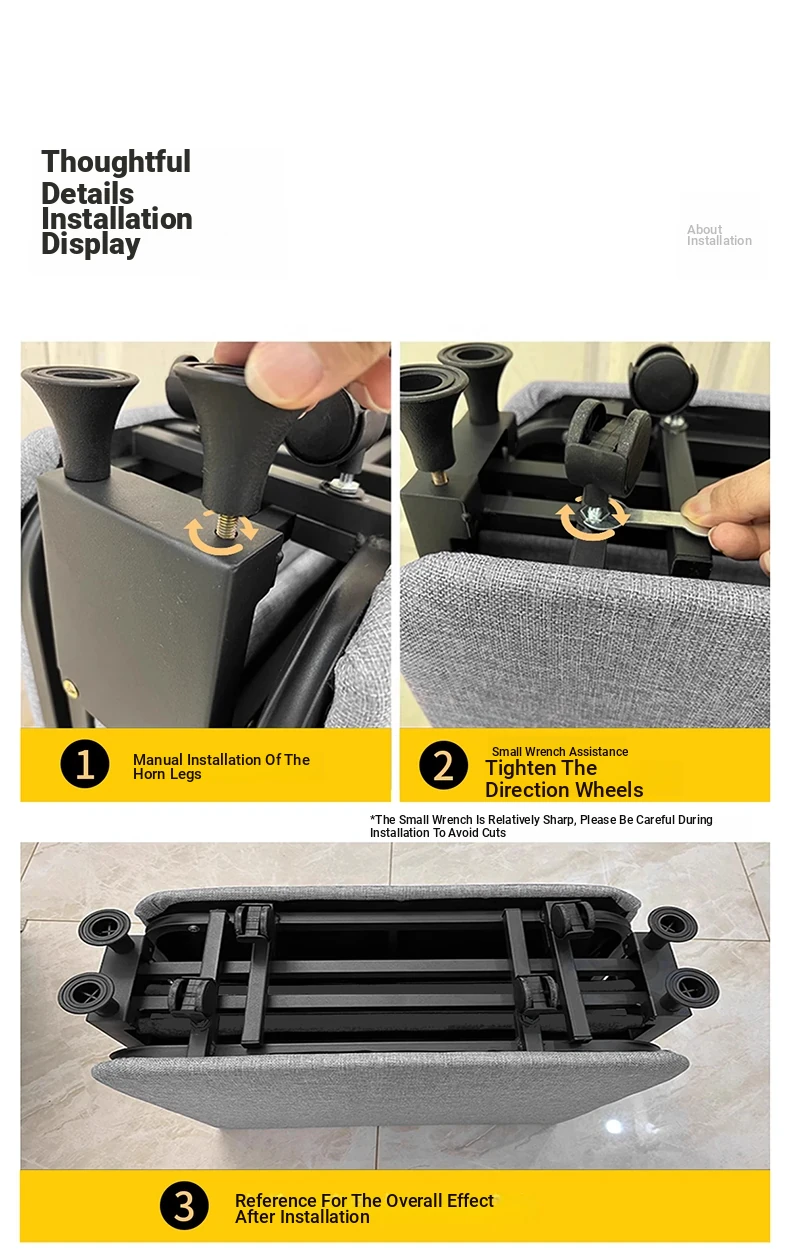 Thoughtful Details Installation Display

About Installation

1 Manual Installation Of The Horn Legs

2 Small Wrench Assistance
Tighten The Direction Wheels

*The Small Wrench Is Relatively Sharp, Please Be Careful During Installation To Avoid Cuts

3 Reference For The Overall Effect After Installation