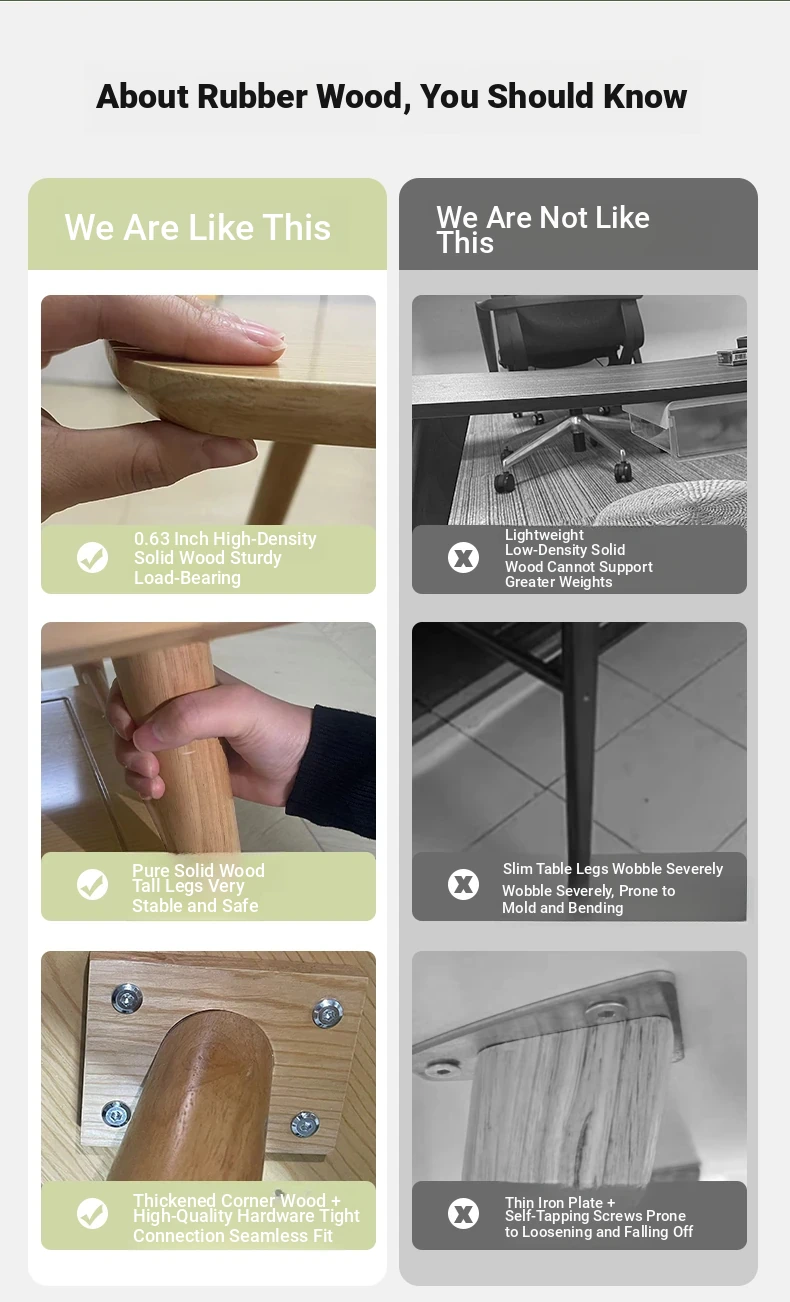 About Rubber Wood, You Should Know

We Are Like This

0.63 Inch High-Density Solid Wood Sturdy Load-Bearing

Pure Solid Wood Tall Legs Very Stable and Safe

Thickened Corner Wood + High-Quality Hardware Tight Connection Seamless Fit

We Are Not Like This

Lightweight Low-Density Solid Wood Cannot Support Greater Weights

Slim Table Legs Wobble Severely Wobble Severely, Prone to Mold and Bending

Thin Iron Plate + Self-Tapping Screws Prone to Loosening and Falling Off