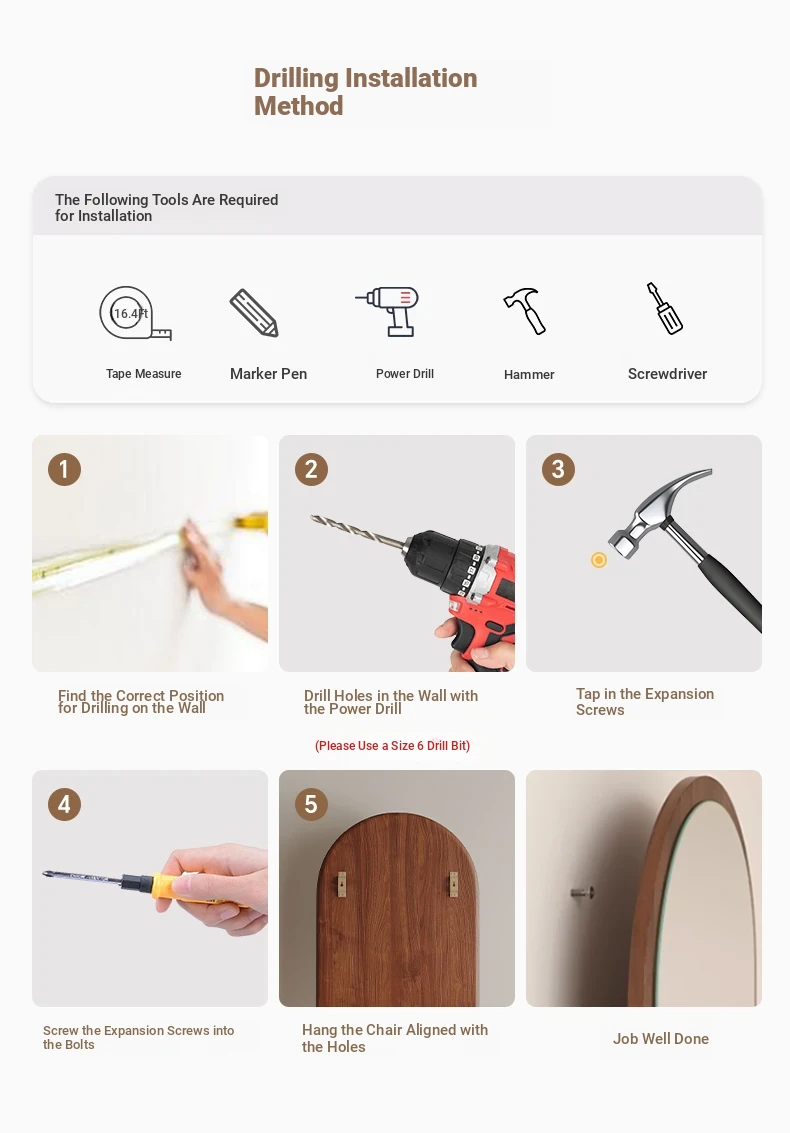 Drilling Installation Method

The Following Tools Are Required for Installation

16.4Ft

Tape Measure

Marker Pen

Power Drill

Hammer

Screwdriver

1

Find the Correct Position for Drilling on the Wall

2

Drill Holes in the Wall with the Power Drill

(Please Use a Size 6 Drill Bit)

3

Tap in the Expansion Screws

4

Screw the Expansion Screws into the Bolts

5

Hang the Chair Aligned with the Holes

Job Well Done