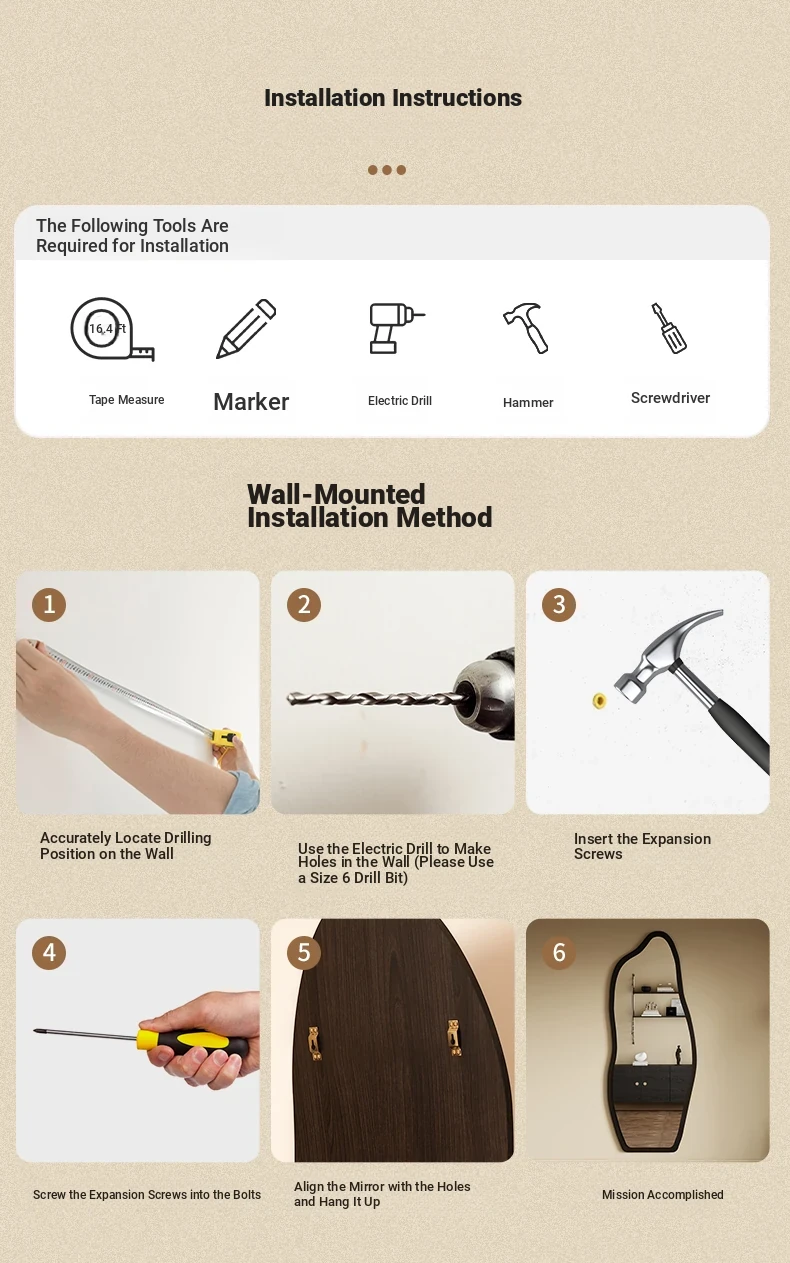 Installation Instructions

The Following Tools Are Required for Installation

16.4 Ft

Tape Measure

Marker

Electric Drill

Hammer

Screwdriver

Wall-Mounted Installation Method

1

Accurately Locate Drilling Position on the Wall

2

Use the Electric Drill to Make Holes in the Wall (Please Use a Size 6 Drill Bit)

3

Insert the Expansion Screws

4

Screw the Expansion Screws into the Bolts

5

Align the Mirror with the Holes and Hang It Up

6

Mission Accomplished