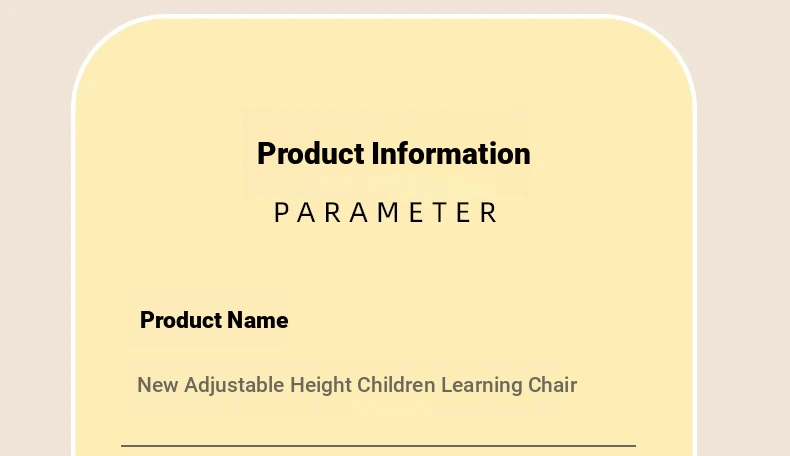 Product Information

PARAMETER

Product Name

New Adjustable Height Children Learning Chair