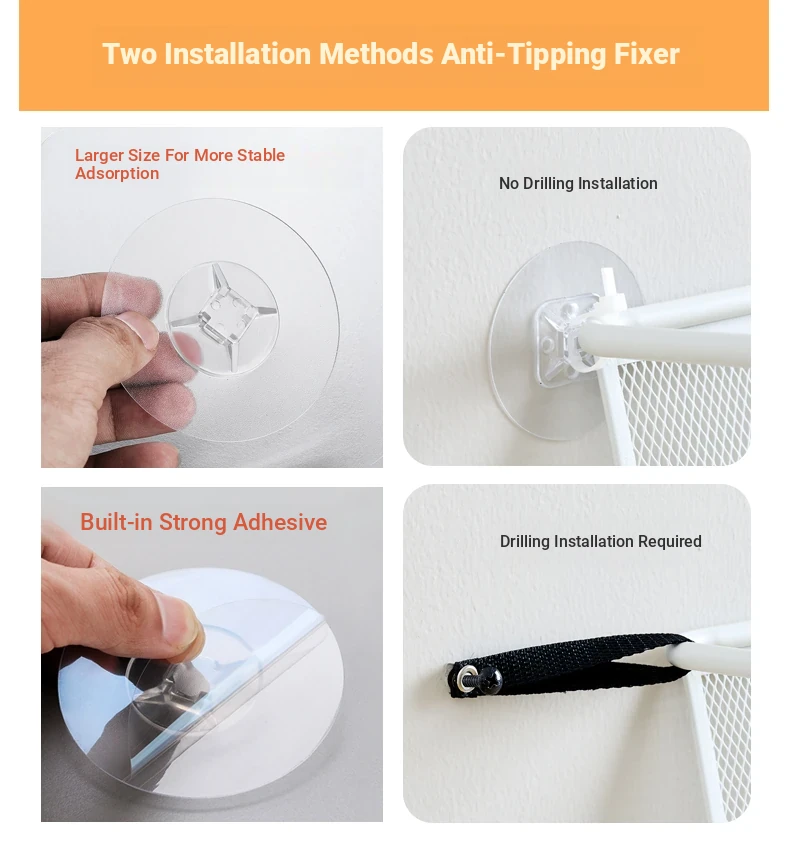 Two Installation Methods Anti-Tipping Fixer

Larger Size For More Stable Adsorption

No Drilling Installation

Built-in Strong Adhesive

Drilling Installation Required