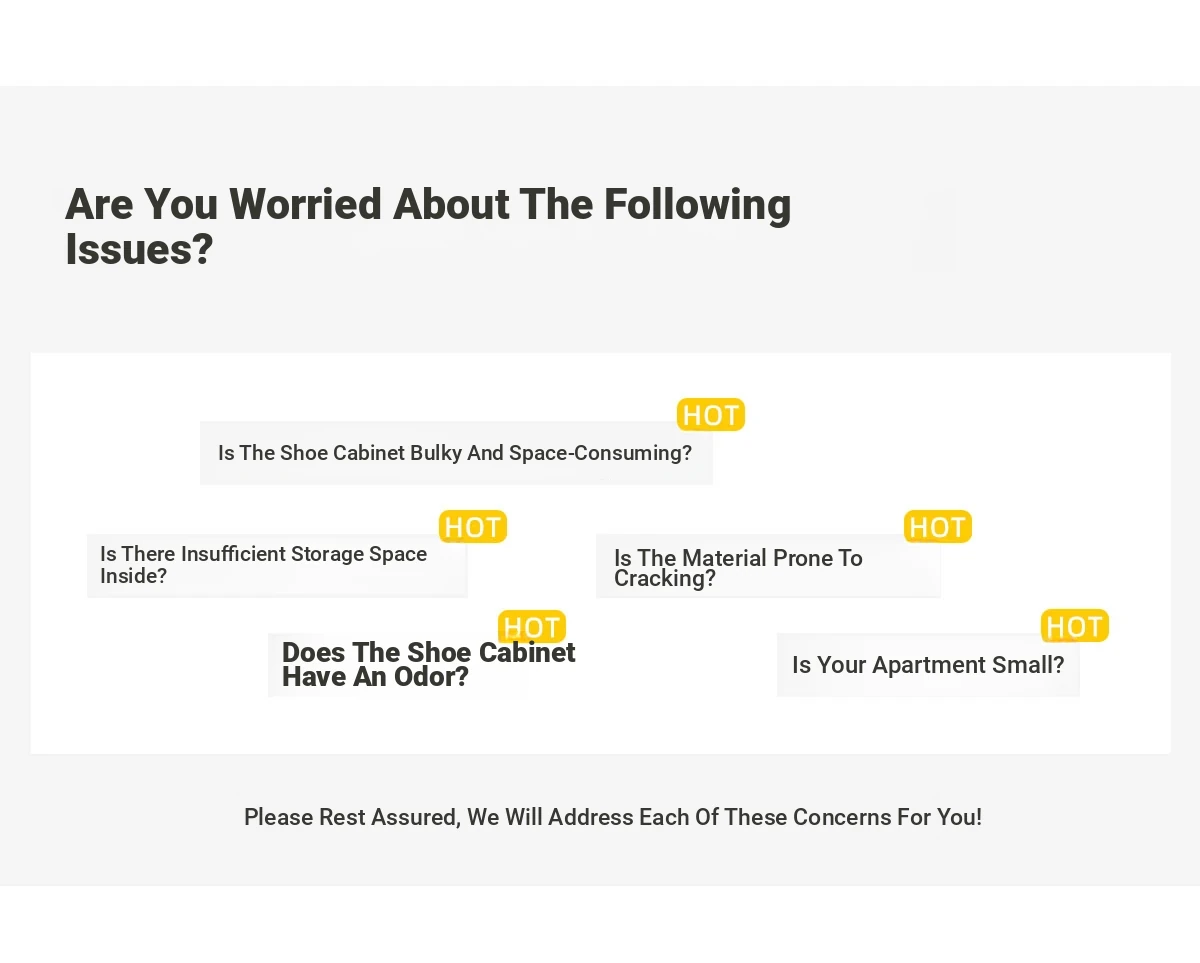 Are You Worried About The Following Issues?

HOT
Is The Shoe Cabinet Bulky And Space-Consuming?

HOT
Is There Insufficient Storage Space Inside?

HOT
Is The Material Prone To Cracking?

HOT
Does The Shoe Cabinet Have An Odor?

HOT
Is Your Apartment Small?

Please Rest Assured, We Will Address Each Of These Concerns For You!