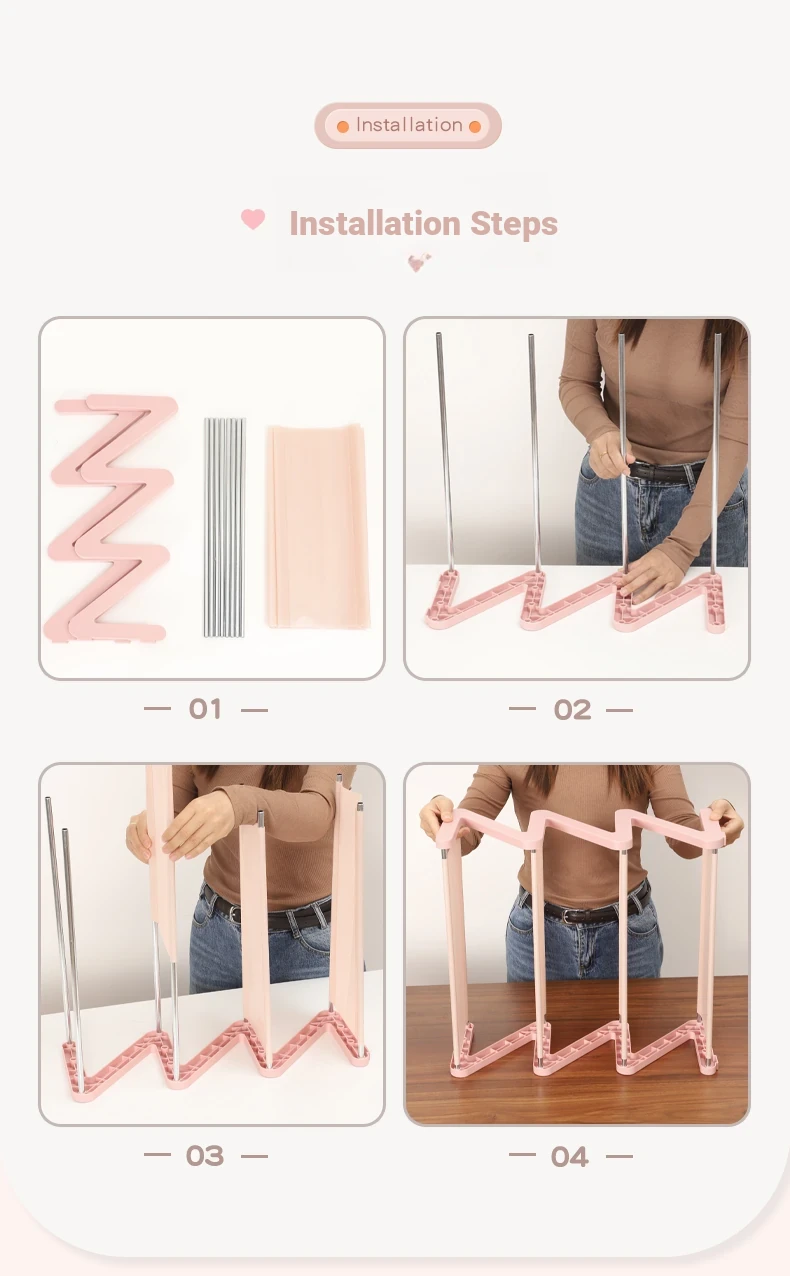 Installation

Installation Steps

— 01 —

— 02 —

— 03 —

— 04 —