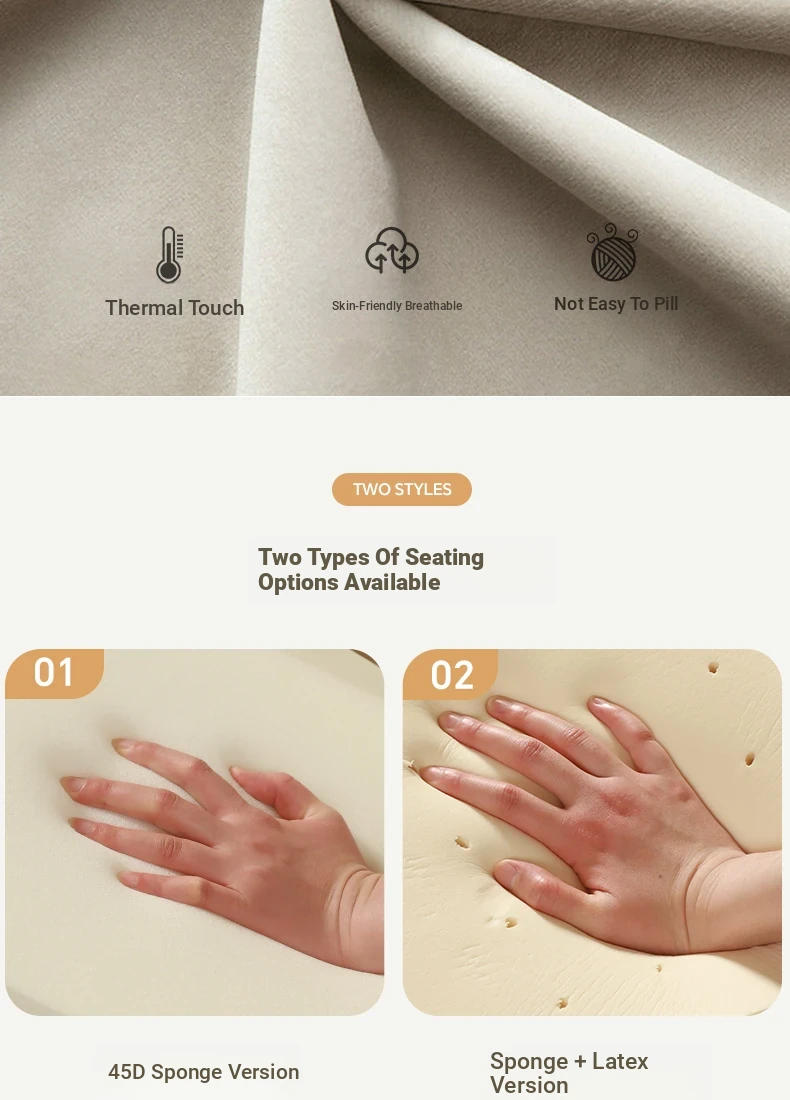 Thermal Touch

Skin-Friendly Breathable

Not Easy To Pill

TWO STYLES

Two Types Of Seating Options Available

01

02

45D Sponge Version

Sponge + Latex Version