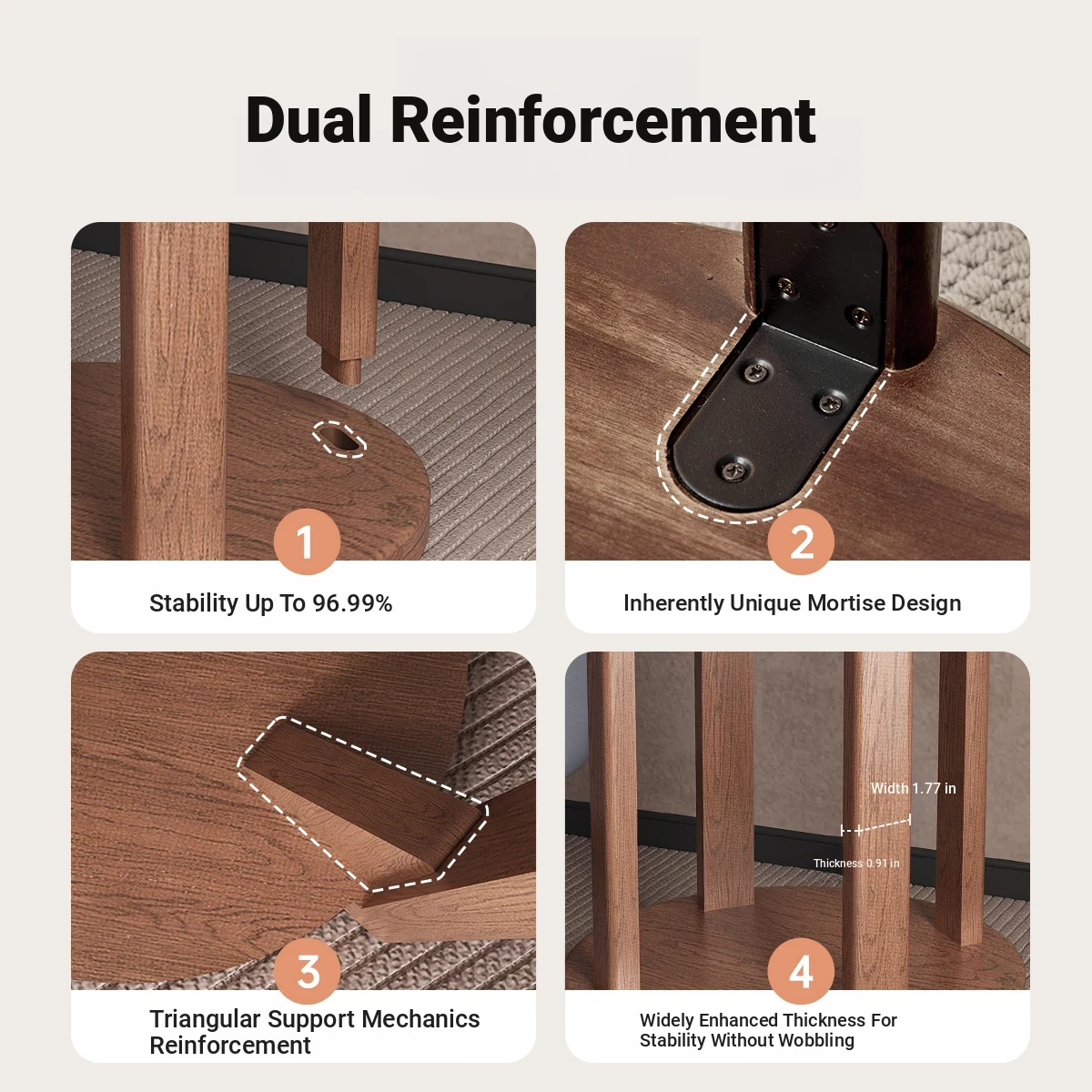 Dual Reinforcement

1

Stability Up To 96.99%

2

Inherently Unique Mortise Design

3

Triangular Support Mechanics Reinforcement

Width 1.77 in

Thickness 0.91 in

4

Widely Enhanced Thickness For Stability Without Wobbling