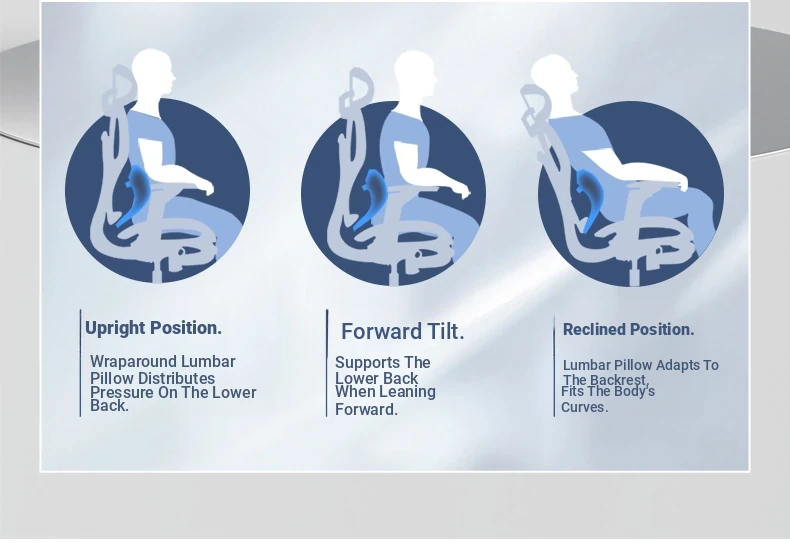 Upright Position.

Wraparound Lumbar Pillow Distributes Pressure On The Lower Back.

Forward Tilt.

Supports The Lower Back When Leaning Forward.

Reclined Position.

Lumbar Pillow Adapts To The Backrest, Fits The Body's Curves.