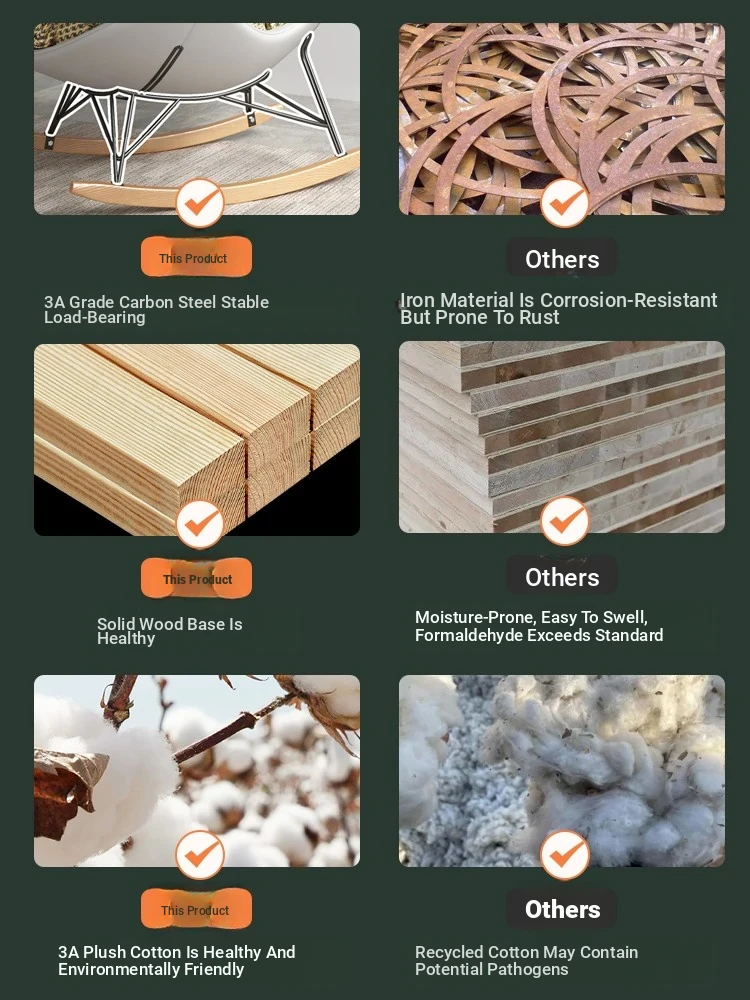 This Product

3A Grade Carbon Steel Stable Load-Bearing

Others

Iron Material Is Corrosion-Resistant But Prone To Rust

This Product

Solid Wood Base Is Healthy

Others

Moisture-Prone, Easy To Swell, Formaldehyde Exceeds Standard

This Product

3A Plush Cotton Is Healthy And Environmentally Friendly

Others

Recycled Cotton May Contain Potential Pathogens