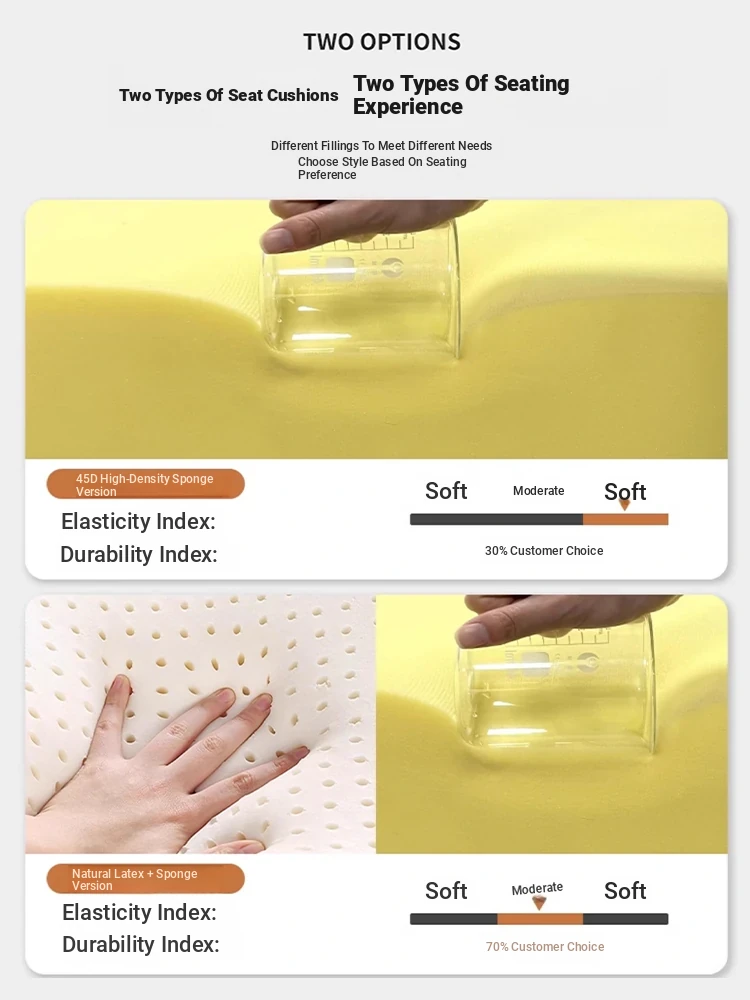 TWO OPTIONS

Two Types Of Seat Cushions

Two Types Of Seating Experience

Different Fillings To Meet Different Needs
Choose Style Based On Seating Preference

45D High-Density Sponge Version

Elasticity Index:

Durability Index:

Soft

Moderate

Soft

30% Customer Choice

Natural Latex + Sponge Version

Elasticity Index:

Durability Index:

Soft

Moderate

Soft

70% Customer Choice