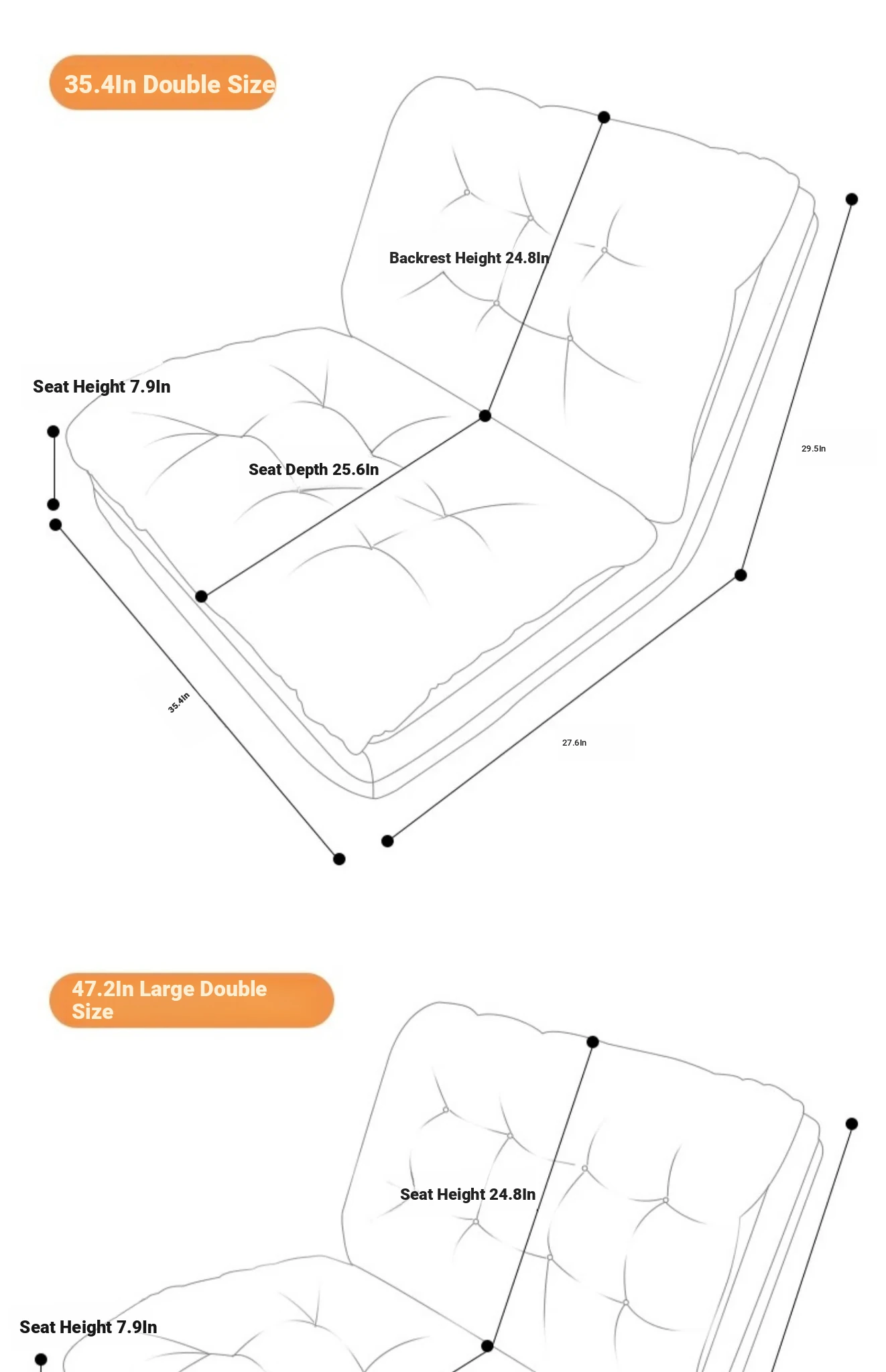 35.4In Double Size

Backrest Height 24.8In

Seat Height 7.9In

Seat Depth 25.6In

29.5In

35.4In

27.6In

47.2In Large Double Size

Seat Height 24.8In

Seat Height 7.9In