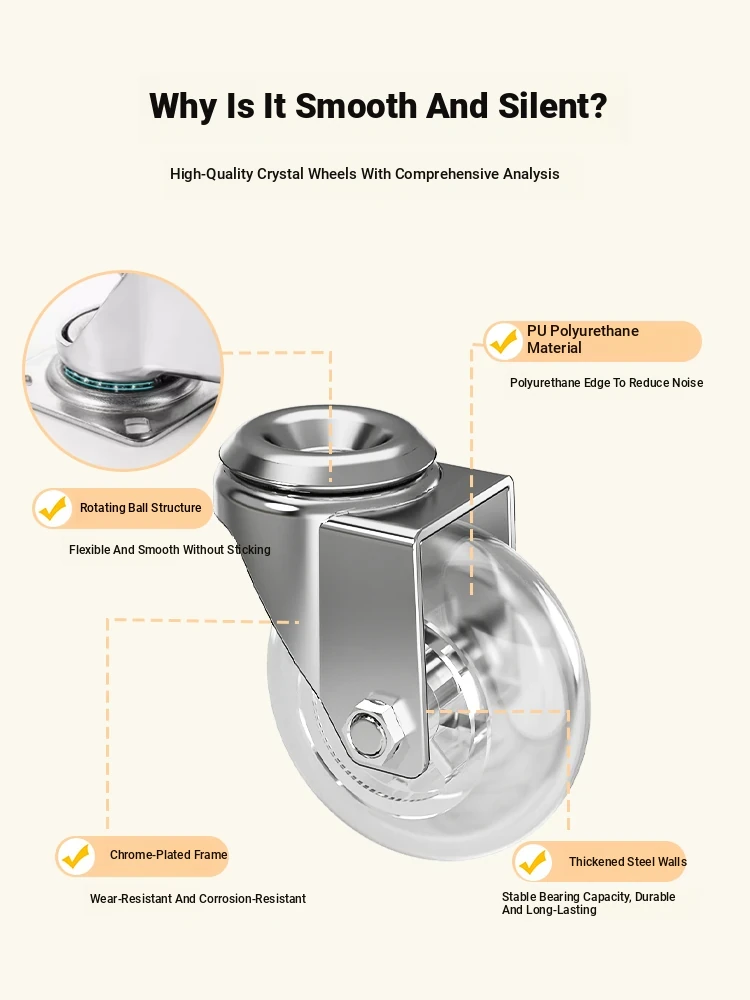 Why Is It Smooth And Silent?

High-Quality Crystal Wheels With Comprehensive Analysis

PU Polyurethane Material

Polyurethane Edge To Reduce Noise

Rotating Ball Structure

Flexible And Smooth Without Sticking

Chrome-Plated Frame

Wear-Resistant And Corrosion-Resistant

Thickened Steel Walls

Stable Bearing Capacity, Durable And Long-Lasting