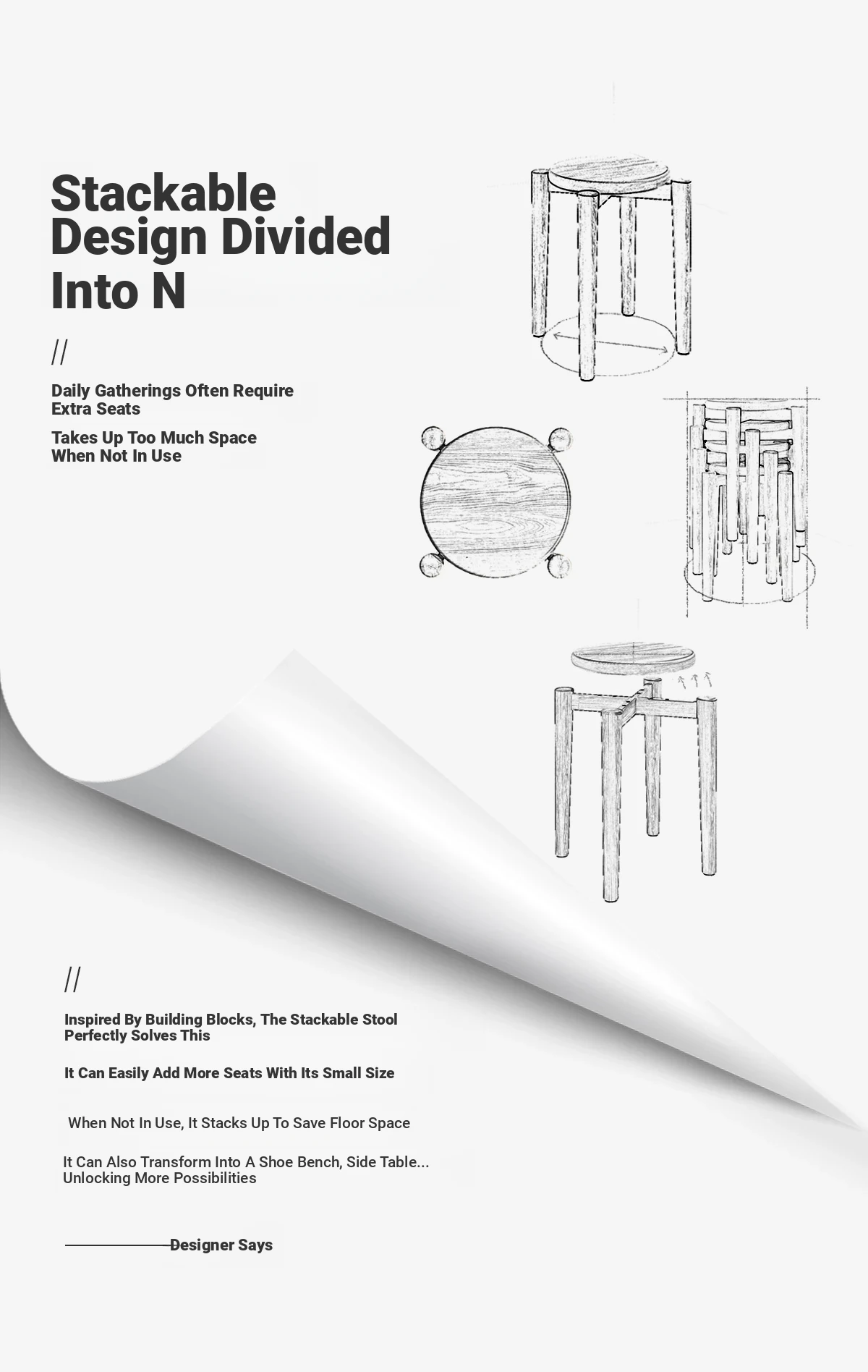 Stackable Design Divided Into N

//

Daily Gatherings Often Require Extra Seats

Takes Up Too Much Space When Not In Use

//

Inspired By Building Blocks, The Stackable Stool Perfectly Solves This

It Can Easily Add More Seats With Its Small Size

When Not In Use, It Stacks Up To Save Floor Space

It Can Also Transform Into A Shoe Bench, Side Table... Unlocking More Possibilities

Designer Says