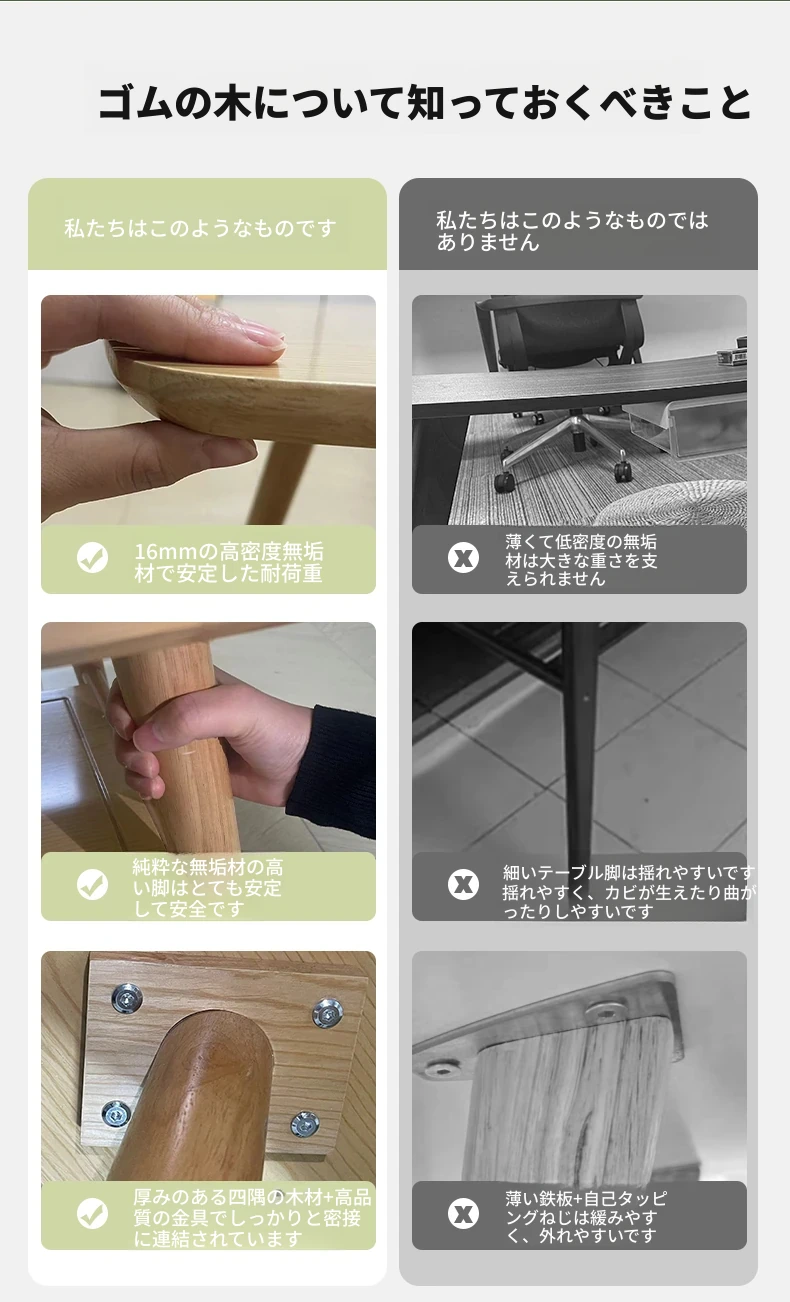 ゴムの木について知っておくべきこと

私たちはこのようなものです

16mmの高密度無垢材で安定した耐荷重

純粋な無垢材の高い脚はとても安定して安全です

厚みのある四隅の木材+高品質の金具でしっかりと密接に連結されています

私たちはこのようなものではありません

薄くて低密度の無垢材は大きな重さを支えられません

細いテーブル脚は揺れやすいです揺れやすく、カビが生えたり曲がったりしやすいです

薄い鉄板+自己タッピングねじは緩みやすく、外れやすいです