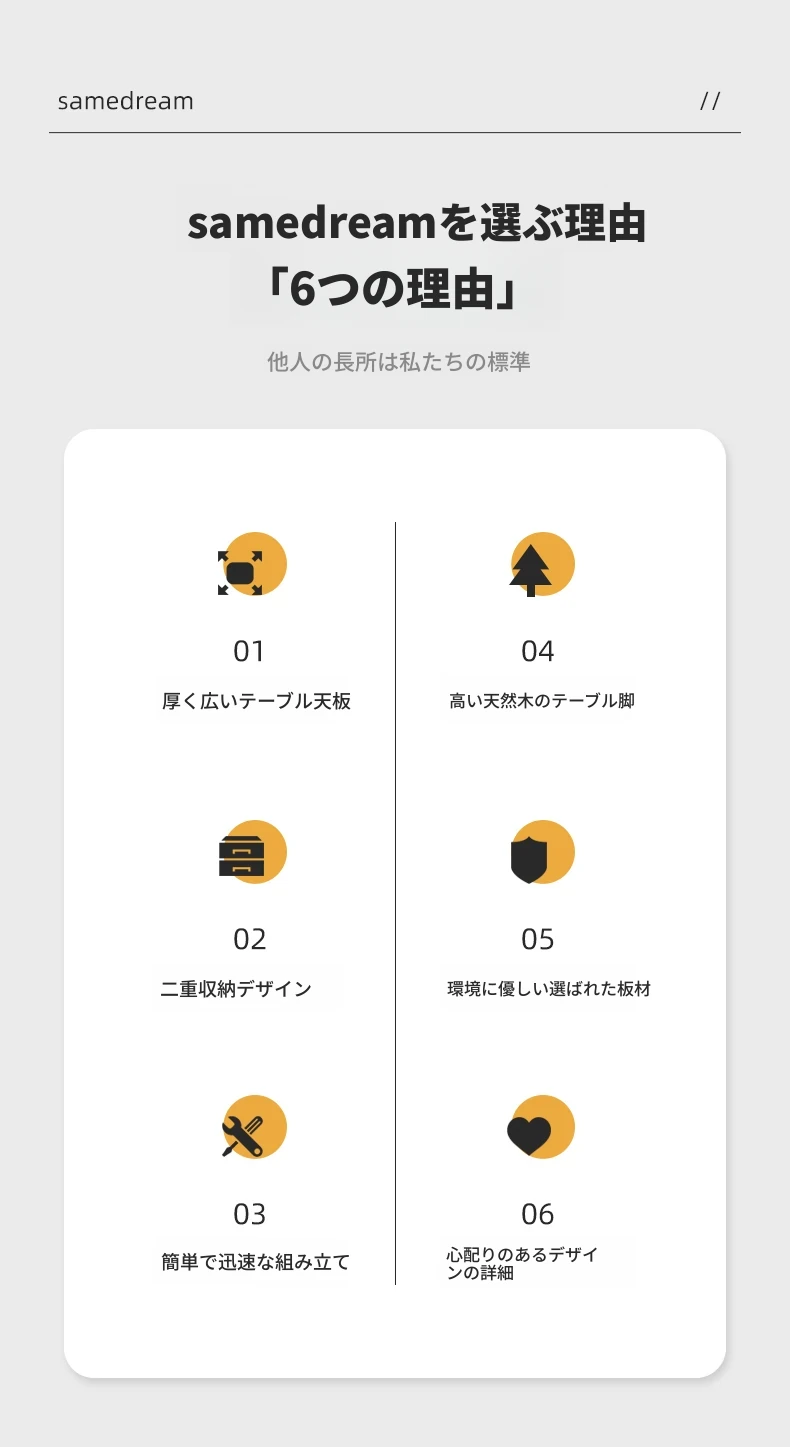 samedream //

samedreamを選ぶ理由
「6つの理由」

他人の長所は私たちの標準

01
厚く広いテーブル天板

02
二重収納デザイン

03
簡単で迅速な組み立て

04
高い天然木のテーブル脚

05
環境に優しい選ばれた板材

06
心配りのあるデザインの詳細