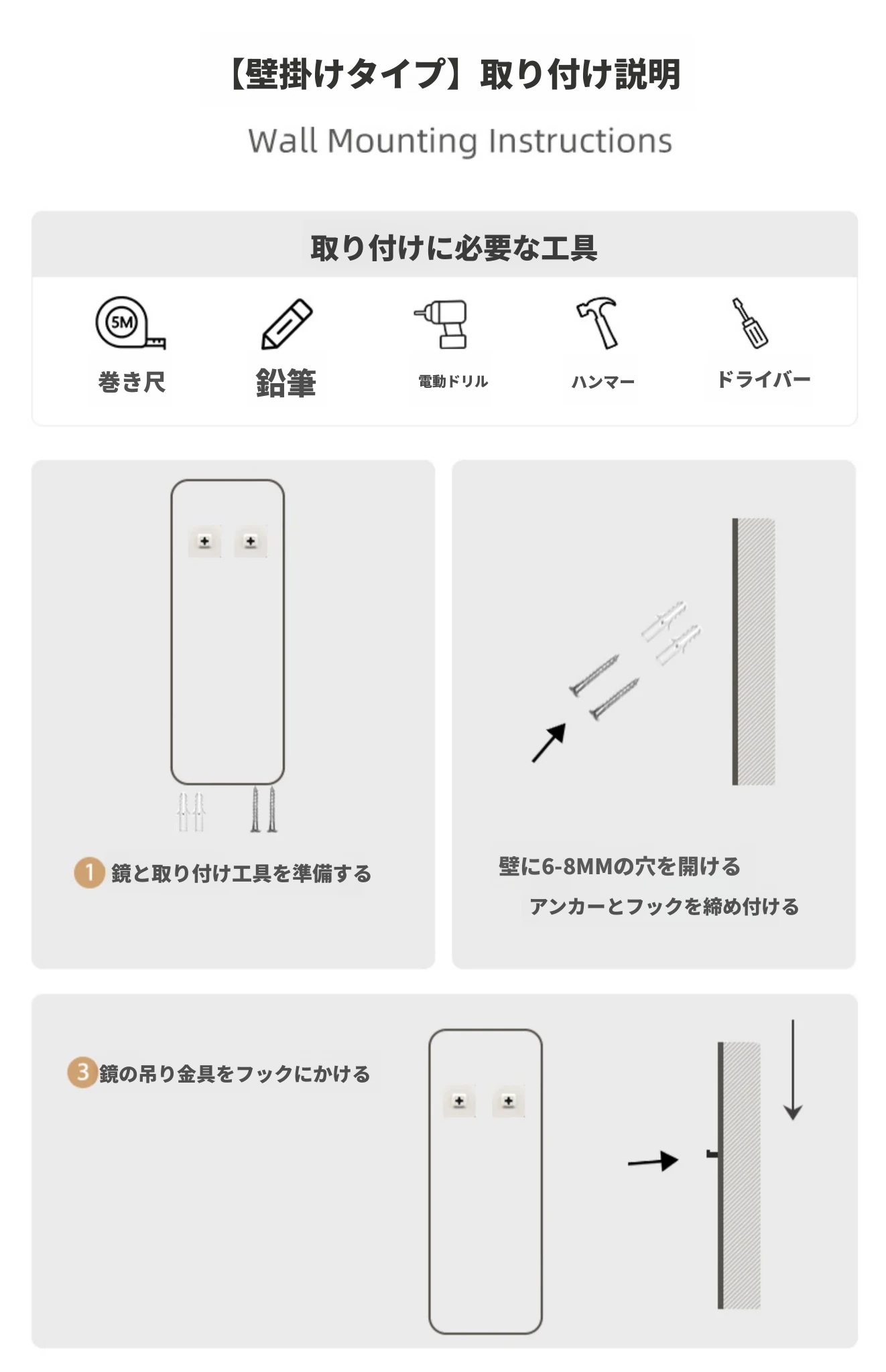 【壁掛けタイプ】取り付け説明

Wall Mounting Instructions

取り付けに必要な工具

5M

巻き尺

鉛筆

電動ドリル

ハンマー

ドライバー

1 鏡と取り付け工具を準備する

壁に6-8MMの穴を開ける

アンカーとフックを締め付ける

3 鏡の吊り金具をフックにかける