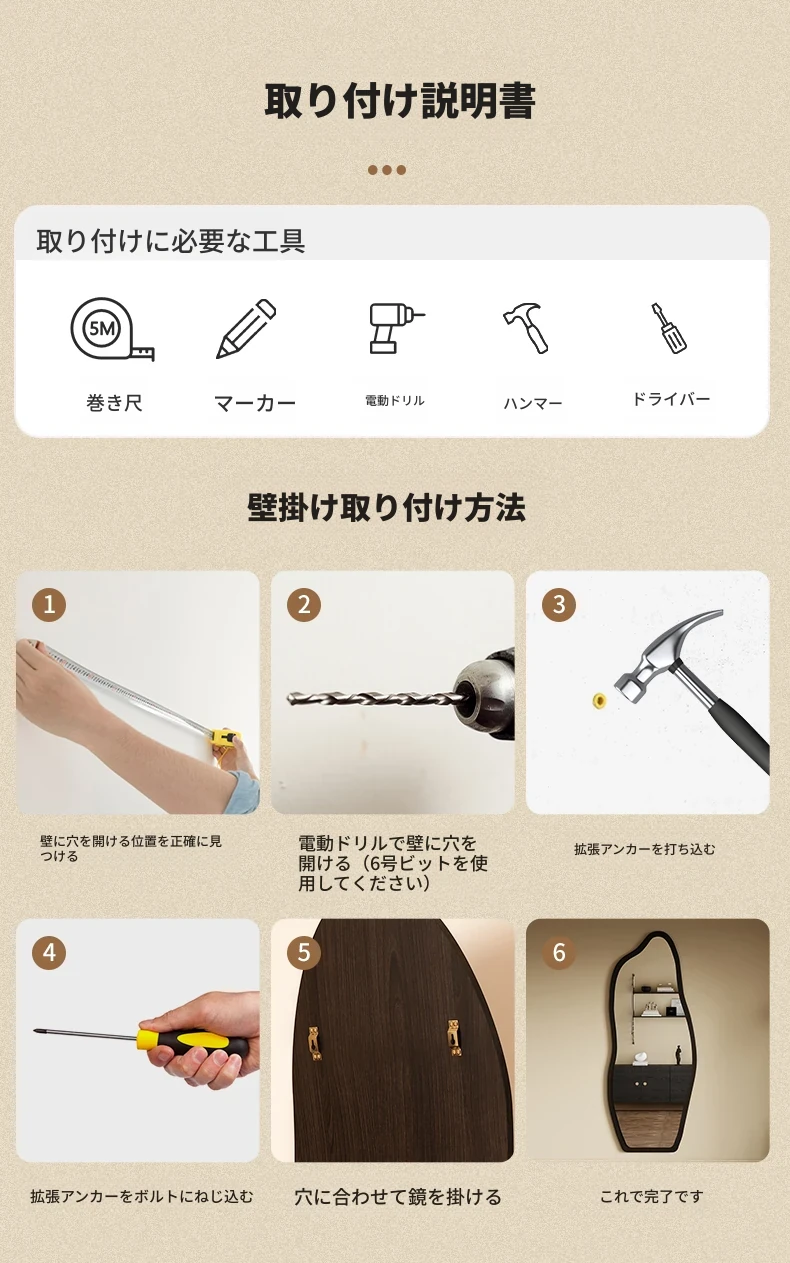 取り付け説明書

取り付けに必要な工具

5M

巻き尺

マーカー

電動ドリル

ハンマー

ドライバー

壁掛け取り付け方法

1

壁に穴を開ける位置を正確に見つける

2

電動ドリルで壁に穴を開ける（6号ビットを使用してください）

3

拡張アンカーを打ち込む

4

拡張アンカーをボルトにねじ込む

5

穴に合わせて鏡を掛ける

6

これで完了です