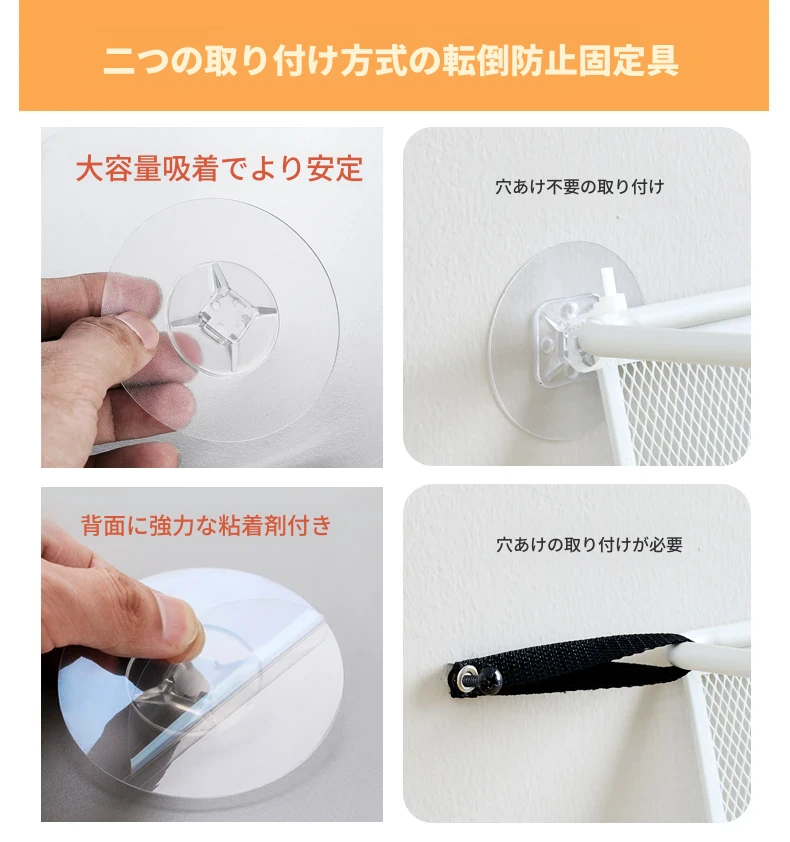 二つの取り付け方式の転倒防止固定具

大容量吸着でより安定

穴あけ不要の取り付け

背面に強力な粘着剤付き

穴あけの取り付けが必要