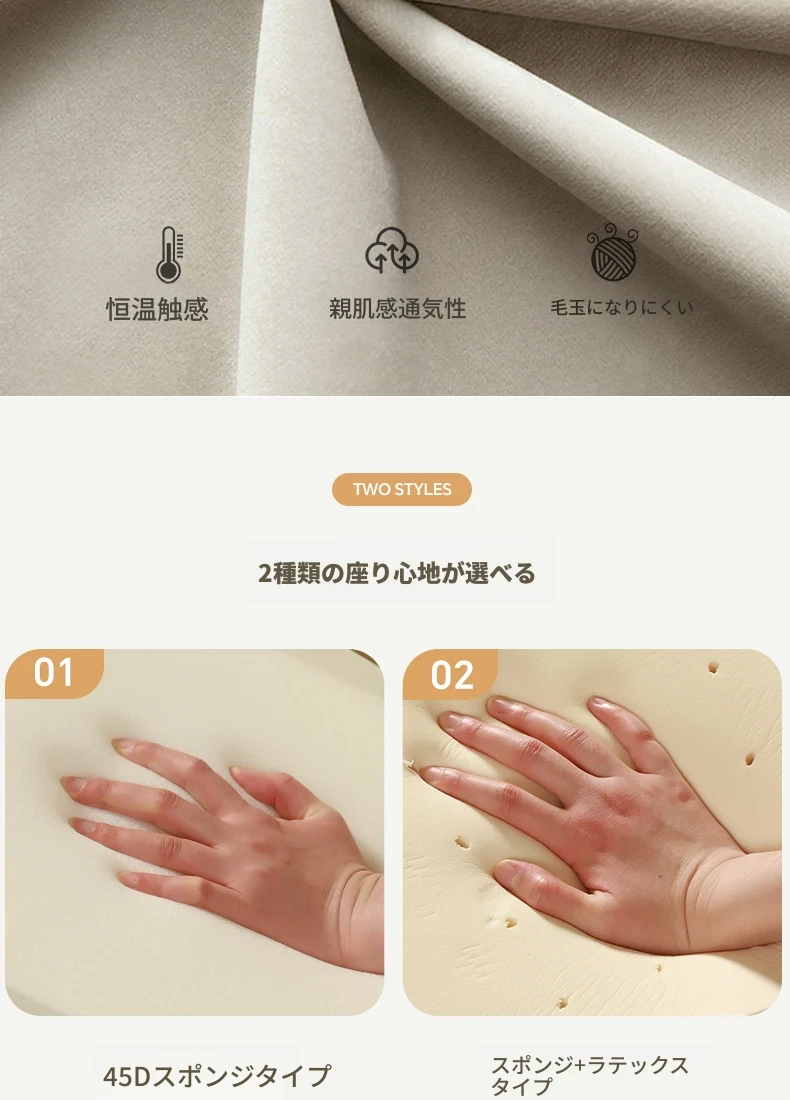 恒温触感

親肌感通気性

毛玉になりにくい

TWO STYLES

2種類の座り心地が選べる

01

02

45Dスポンジタイプ

スポンジ+ラテックスタイプ