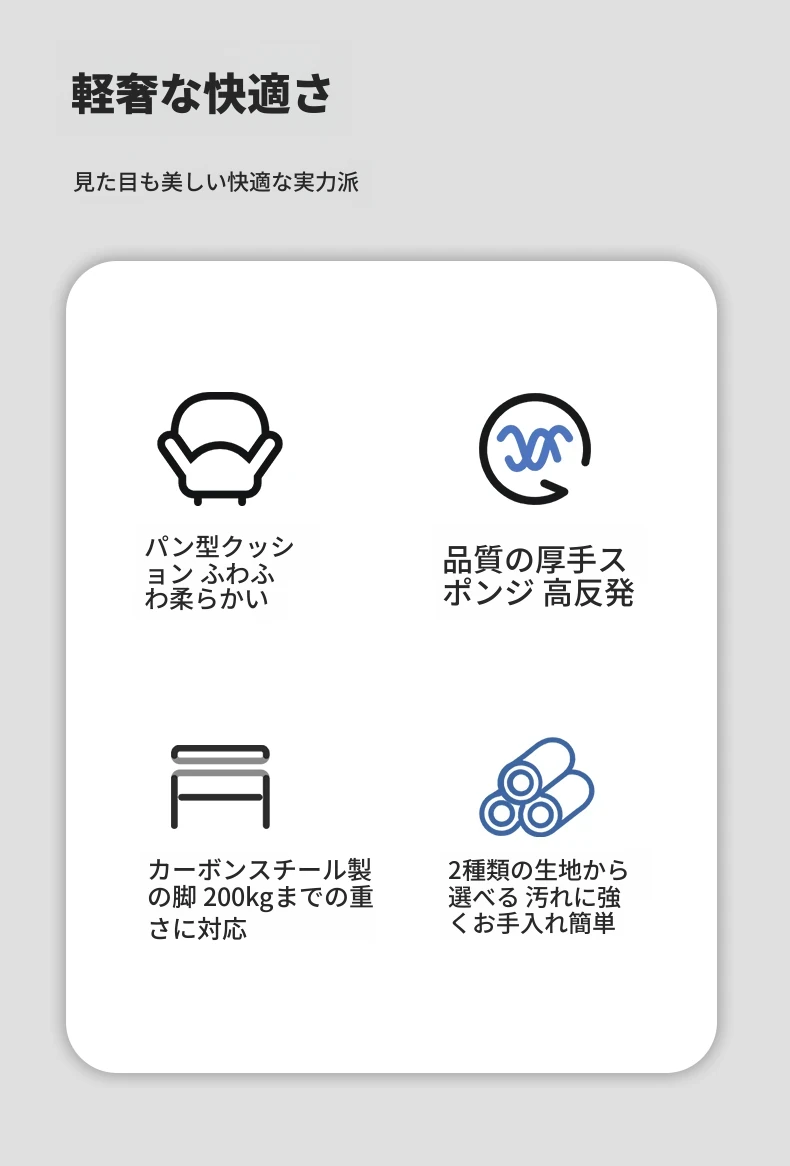 軽奢な快適さ

見た目も美しい快適な実力派

パン型クッション ふわふわ柔らかい

品質の厚手スポンジ 高反発

カーボンスチール製の脚 200kgまでの重さに対応

2種類の生地から選べる 汚れに強くお手入れ簡単