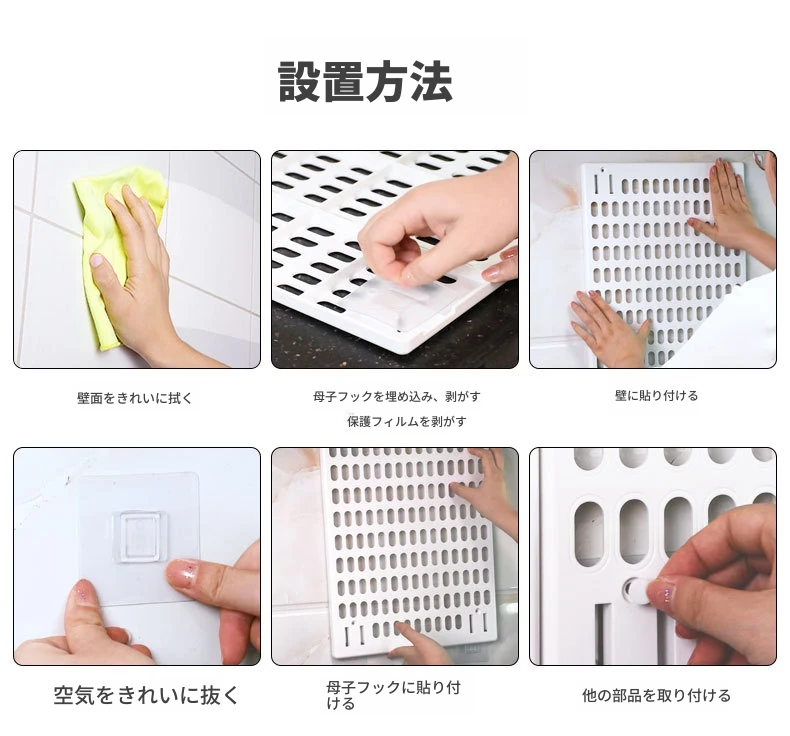 設置方法

壁面をきれいに拭く

母子フックを埋め込み、剥がす

保護フィルムを剥がす

壁に貼り付ける

空気をきれいに抜く

母子フックに貼り付ける

他の部品を取り付ける